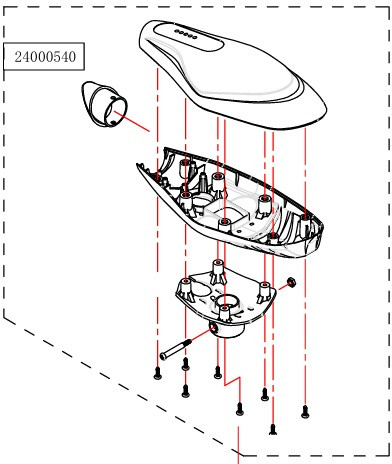 24000540