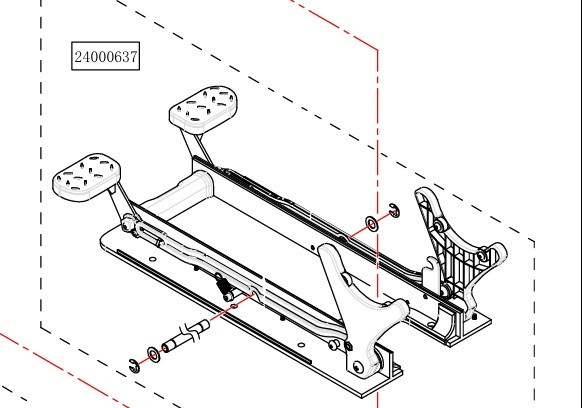 24000637